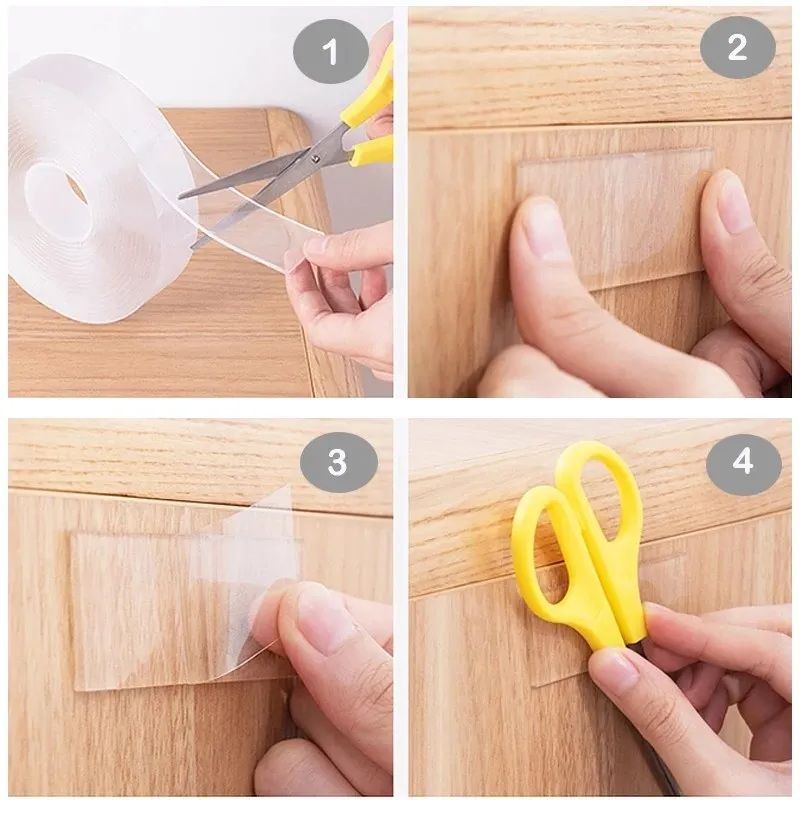 1

2

3

4